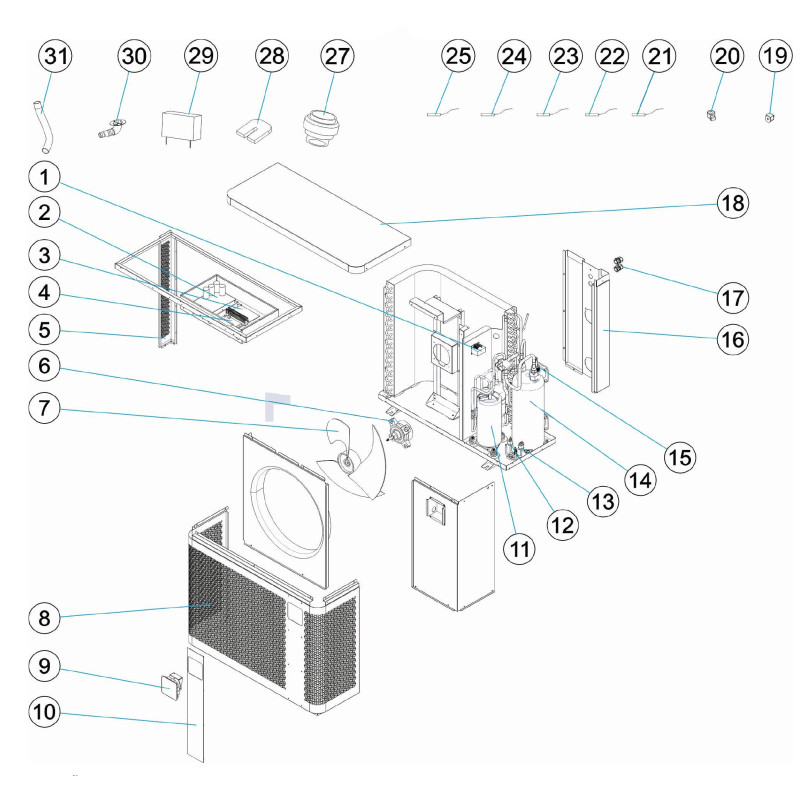 31 30 29 28 27 25 24 23 22 21 20 19

1
2
3
4
5
6
7
18
17
16
15
14
13
12
11
8
9
10