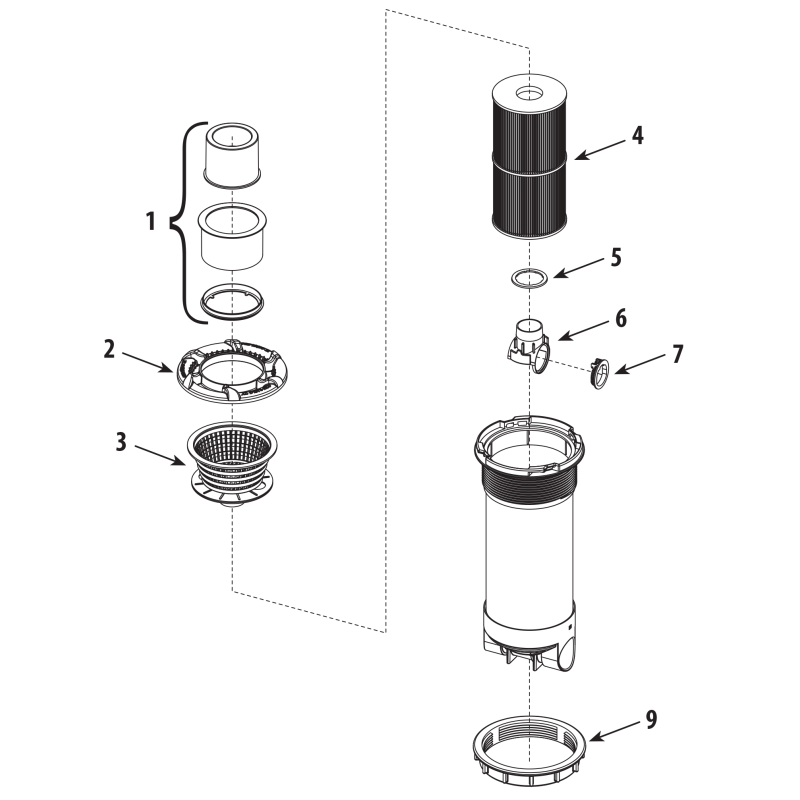 1
2
3
4
5
6
7
9